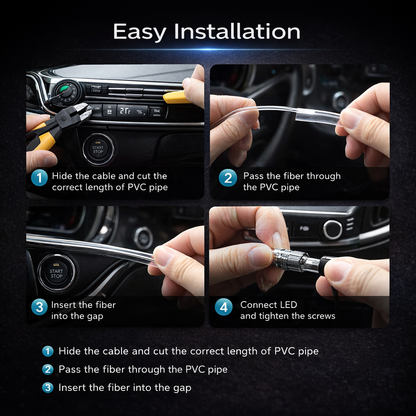 Easy Installation

START STOP

1 Hide the cable and cut the correct length of PVC pipe

2 Pass the fiber through the PVC pipe

START STOP

3 Insert the fiber into the gap

4 Connect LED and tighten the screws

1 Hide the cable and cut the correct length of PVC pipe

2 Pass the fiber through the PVC pipe

3 Insert the fiber into the gap